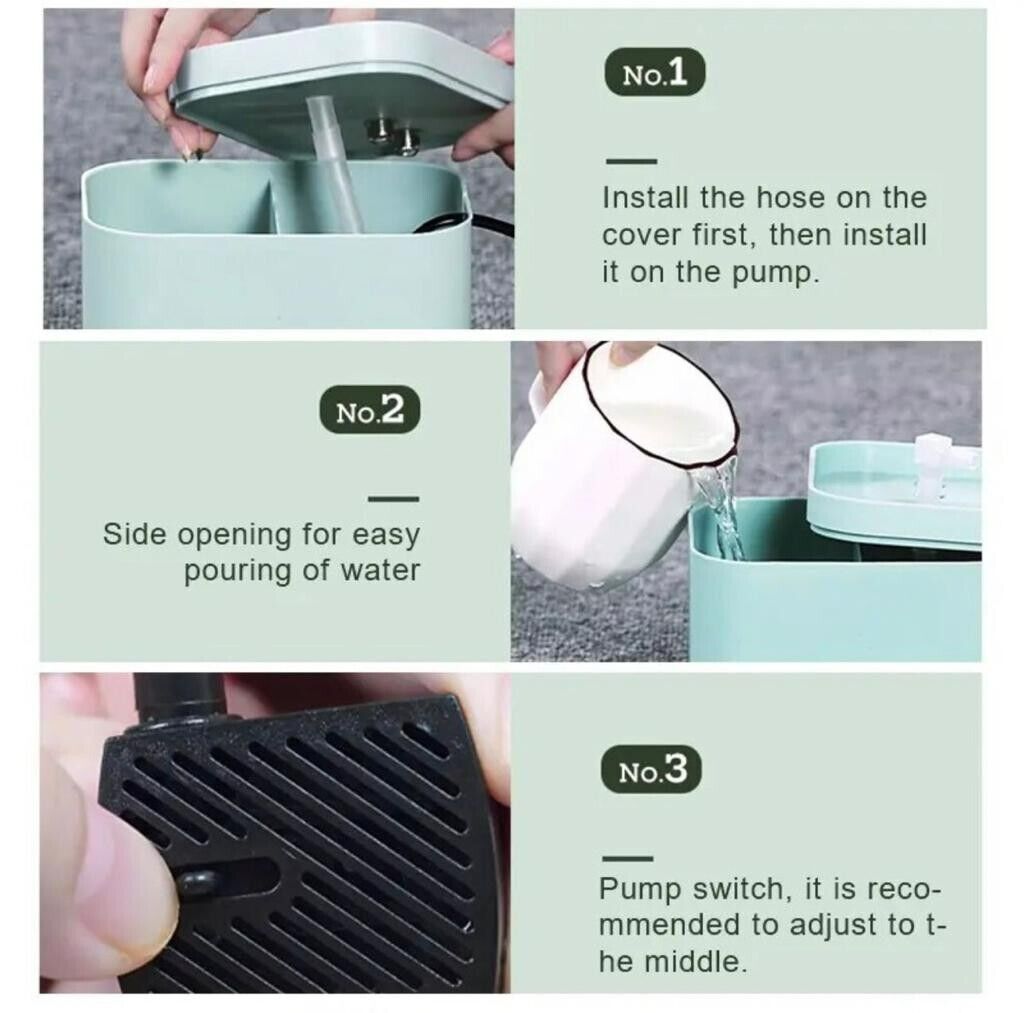 No.1

Install the hose on the cover first, then install it on the pump.

No.2

Side opening for easy pouring of water

No.3

Pump switch, it is recommended to adjust to the middle.